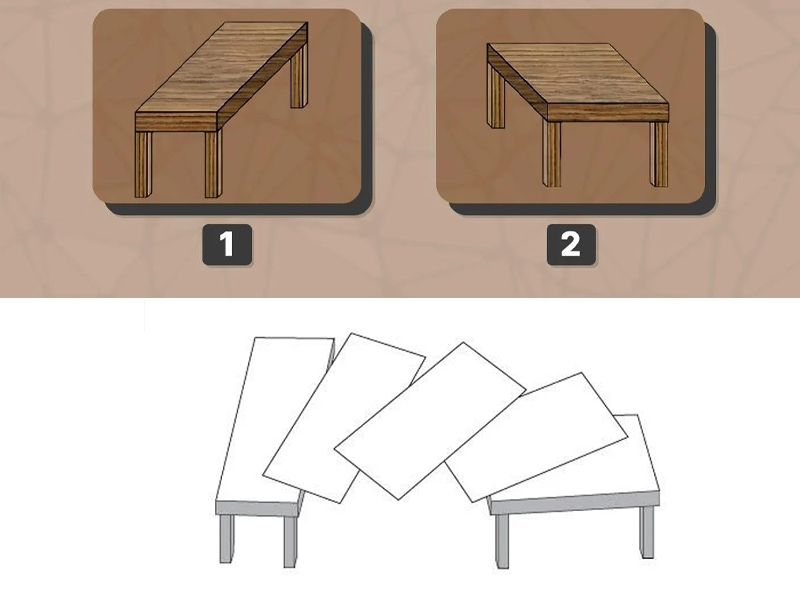 1

2